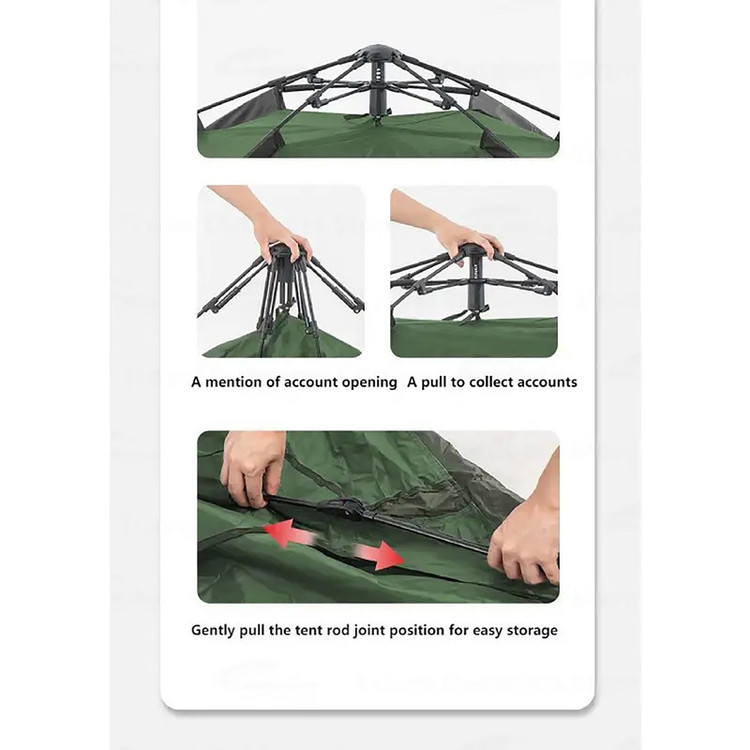 A mention of account opening

A pull to collect accounts

Gently pull the tent rod joint position for easy storage