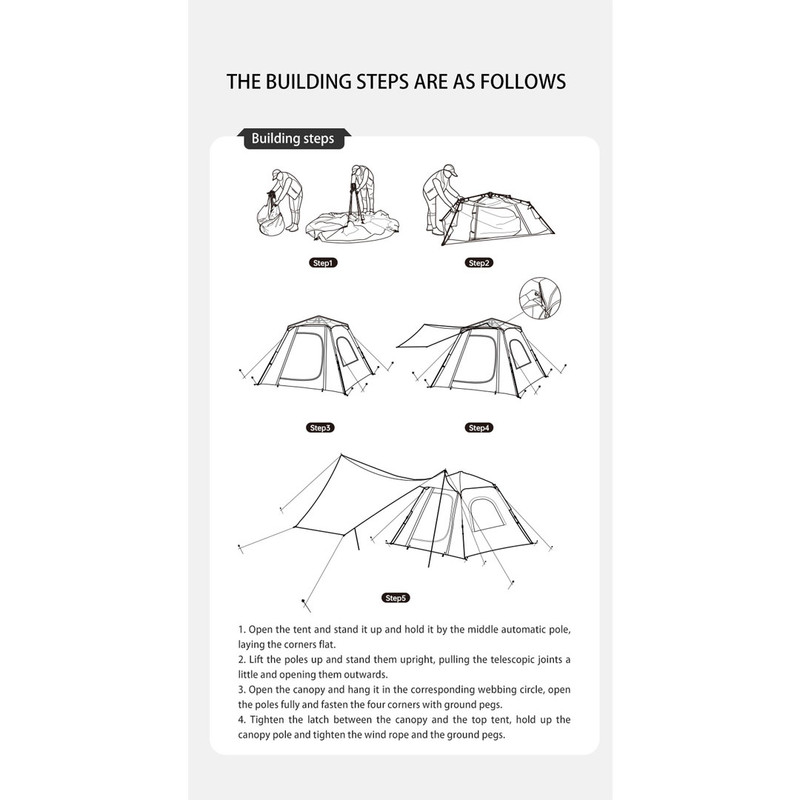 THE BUILDING STEPS ARE AS FOLLOWS

Building steps

Step1

Step2

Step3

Step4

Step5

1. Open the tent and stand it up and hold it by the middle automatic pole, laying the corners flat.
2. Lift the poles up and stand them upright, pulling the telescopic joints a little and opening them outwards.
3. Open the canopy and hang it in the corresponding webbing circle, open the poles fully and fasten the four corners with ground pegs.
4. Tighten the latch between the canopy and the top tent, hold up the canopy pole and tighten the wind rope and the ground pegs.